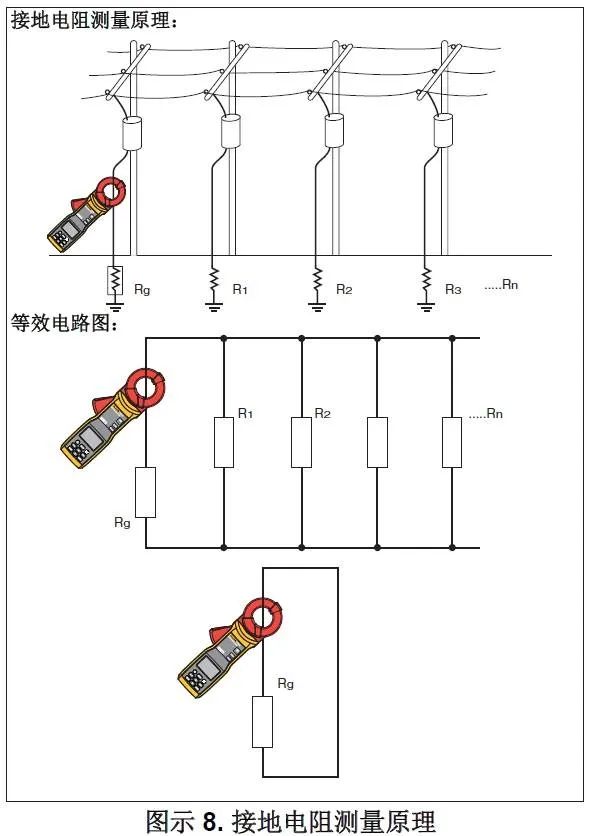 接地电阻测量原理：

Rg R1 R2 R3 .....Rn

等效电路图：

R1 R2 .....Rn

Rg

Rg

图示 8. 接地电阻测量原理